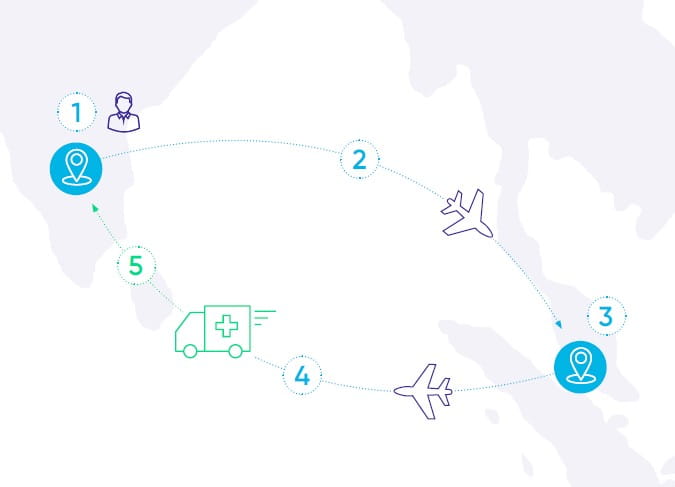 1
2
3
4
5